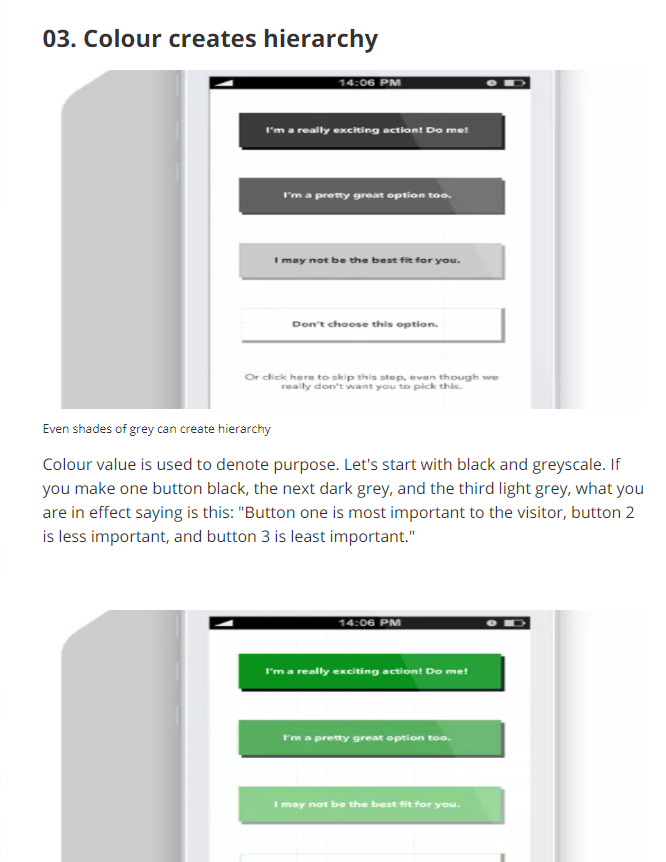 03. Colour creates hierarchy

14:06 PM

I'm a really exciting action! Do me!

I'm a pretty great option too.

I may not be the best fit for you.

Don't choose this option.

Or click here to skip this step, even though we really don't want you to pick this.

Even shades of grey can create hierarchy

Colour value is used to denote purpose. Let's start with black and greyscale. If you make one button black, the next dark grey, and the third light grey, what you are in effect saying is this: "Button one is most important to the visitor, button 2 is less important, and button 3 is least important."

14:06 PM

I'm a really exciting action! Do me!

I'm a pretty great option too.

I may not be the best fit for you.