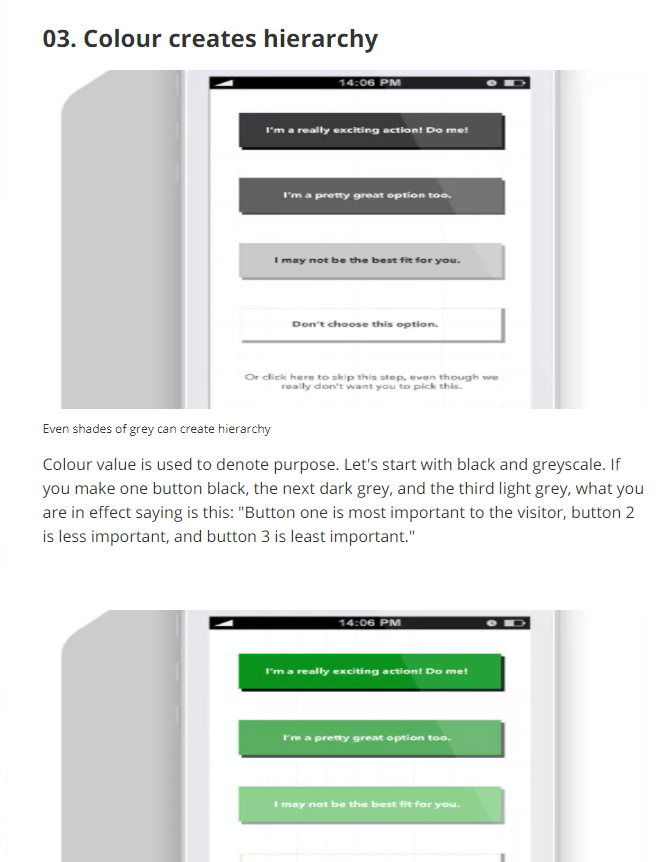 03. Colour creates hierarchy

14:06 PM

I'm a really exciting action! Do me!

I'm a pretty great option too.

I may not be the best fit for you.

Don't choose this option.

Or click here to skip this step, even though we really don't want you to pick this.

Even shades of grey can create hierarchy

Colour value is used to denote purpose. Let's start with black and greyscale. If you make one button black, the next dark grey, and the third light grey, what you are in effect saying is this: "Button one is most important to the visitor, button 2 is less important, and button 3 is least important."

14:06 PM

I'm a really exciting action! Do me!

I'm a pretty great option too.

I may not be the best fit for you.